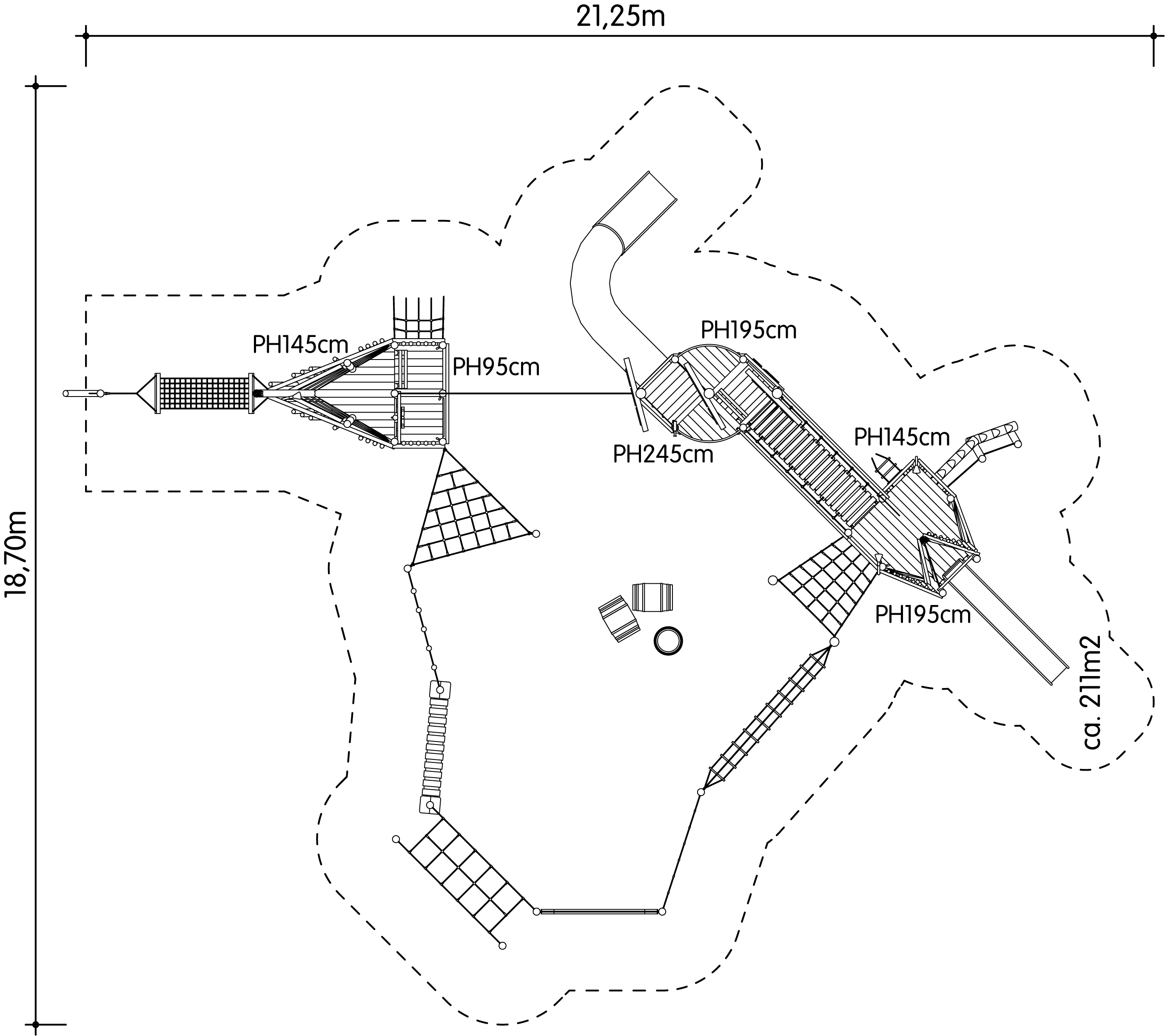 21,25m

18,70m

PH145cm

PH95cm

PH195cm

PH245cm

PH145cm

PH195cm

ca. 211m2